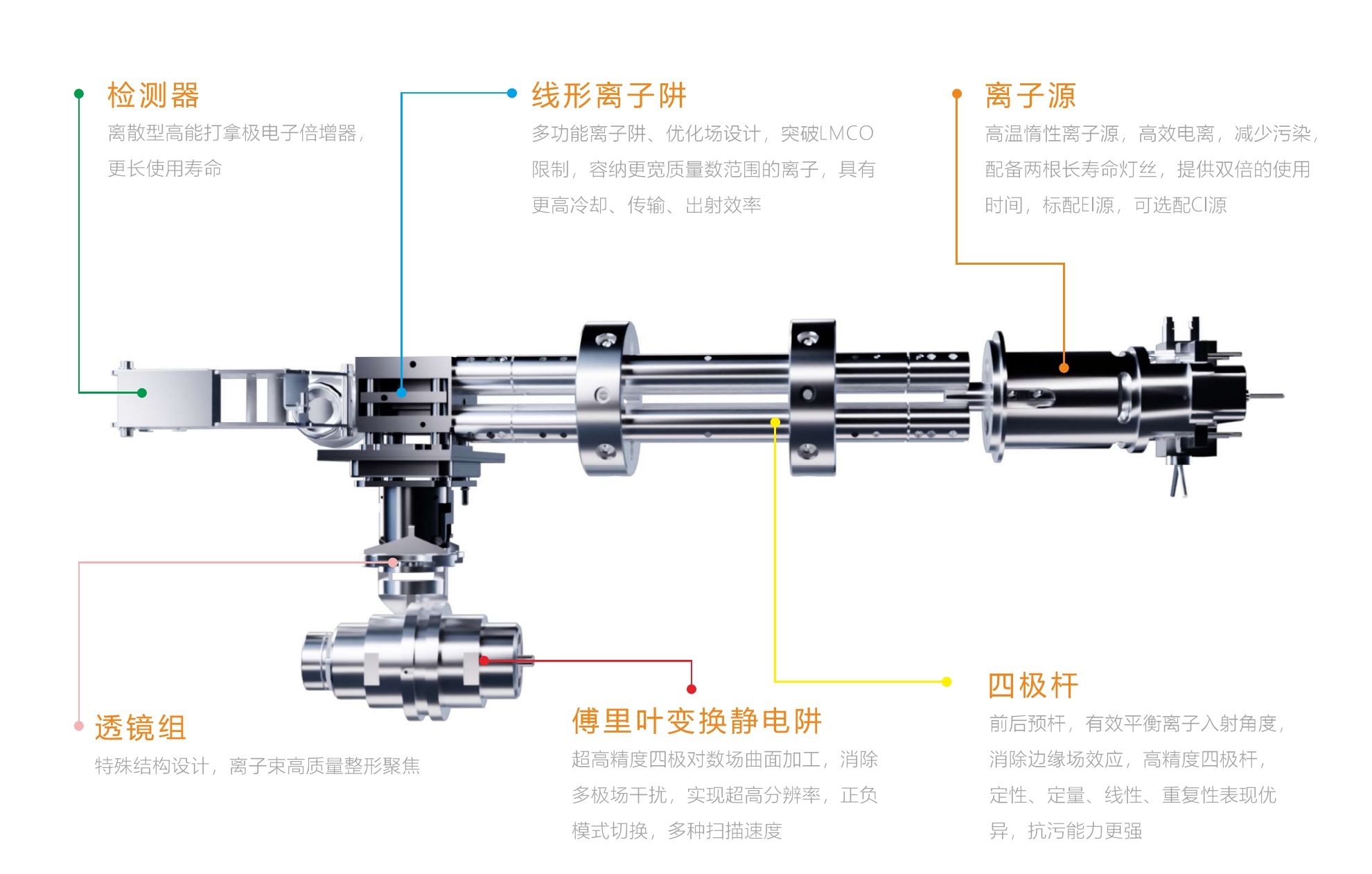 检测器

离散型高能打拿极电子倍增器，更长使用寿命

线形离子阱

多功能离子阱、优化场设计，突破LMCO限制，容纳更宽质量数范围的离子，具有更高冷却、传输、出射效率

离子源

高温惰性离子源，高效电离，减少污染，配备两根长寿命灯丝，提供双倍的使用时间，标配EI源，可选配CI源

透镜组

特殊结构设计，离子束高质量整形聚焦

傅里叶变换静电阱

超高精度四极对数场曲面加工，消除多极场干扰，实现超高分辨率，正负模式切换，多种扫描速度

四极杆

前后预杆，有效平衡离子入射角度，消除边缘场效应，高精度四极杆，定性、定量、线性、重复性表现优异，抗污能力更强